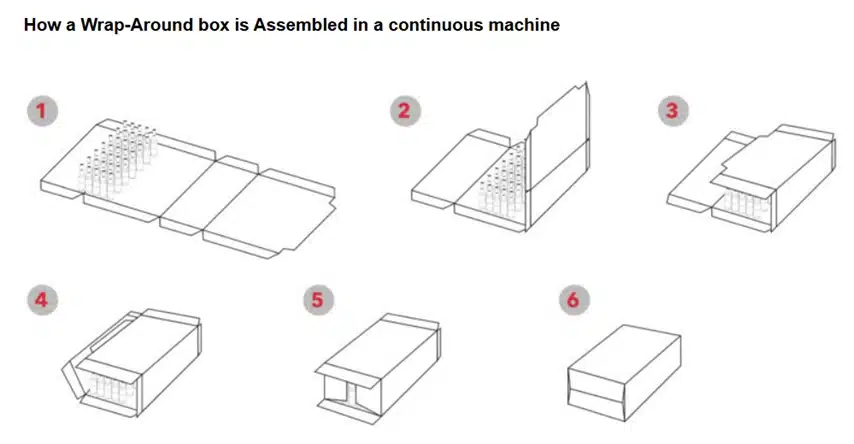 How a Wrap-Around box is Assembled in a continuous machine

1

2

3

4

5

6