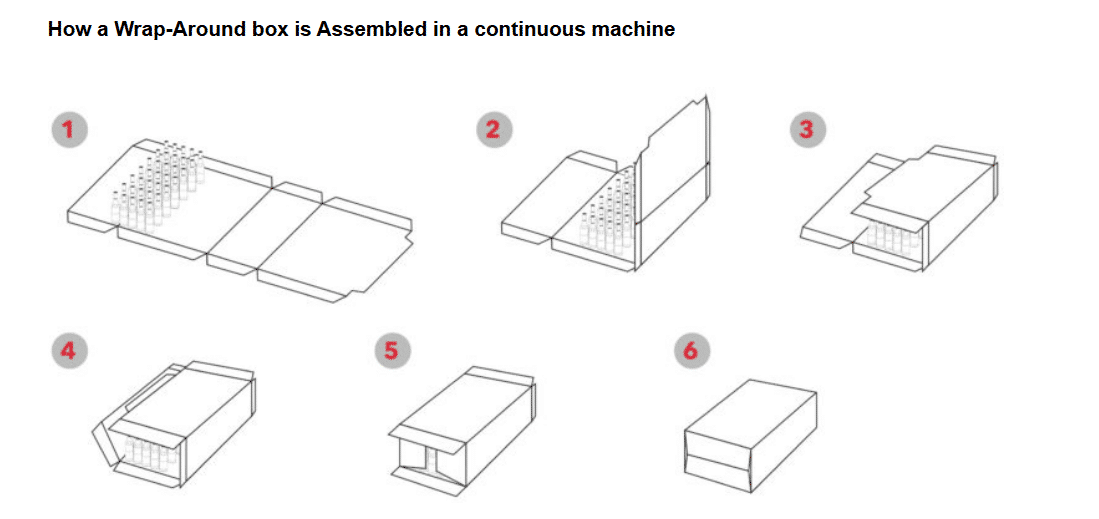 How a Wrap-Around box is Assembled in a continuous machine

1

2

3

4

5

6